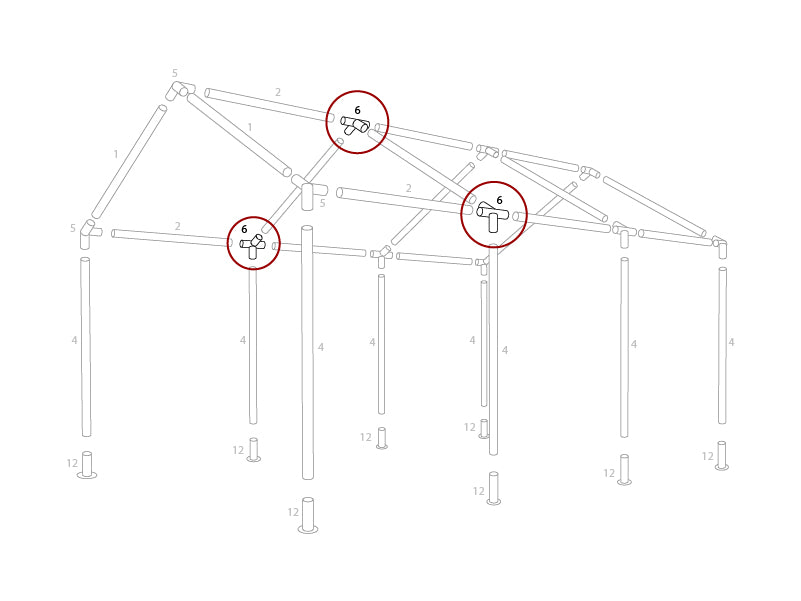 5
2
6
1
1
5
2
6
5
2
6
4
4
4
4
4
4
4
4
12
12
12
12
12
12
12
12